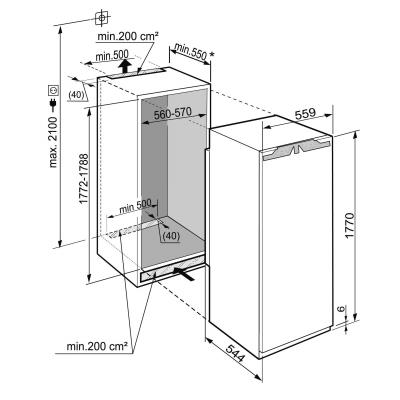 min.200 cm²
min.500
min.550 *
(40)
max. 2100
560-570
559
1772-1788
min.500
(40)
1770
6
min.200 cm²
544